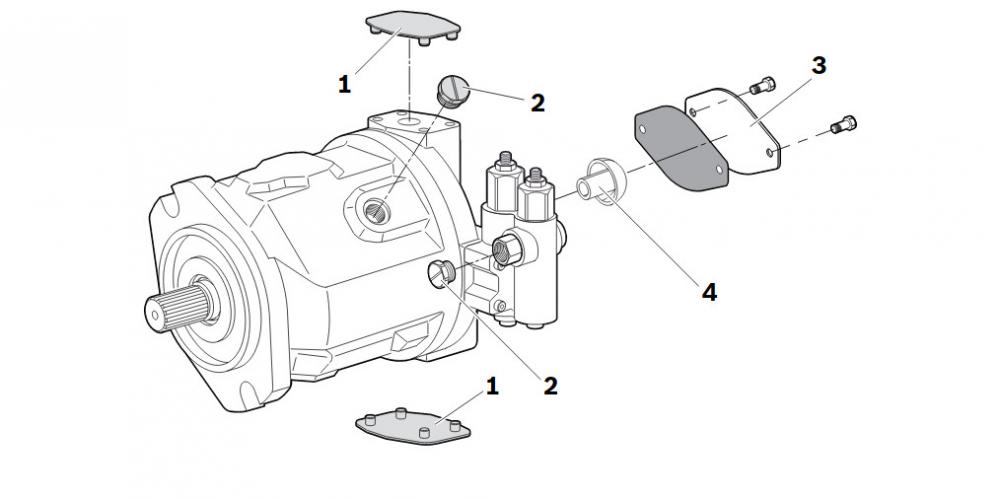 1
2
3
4
2
1